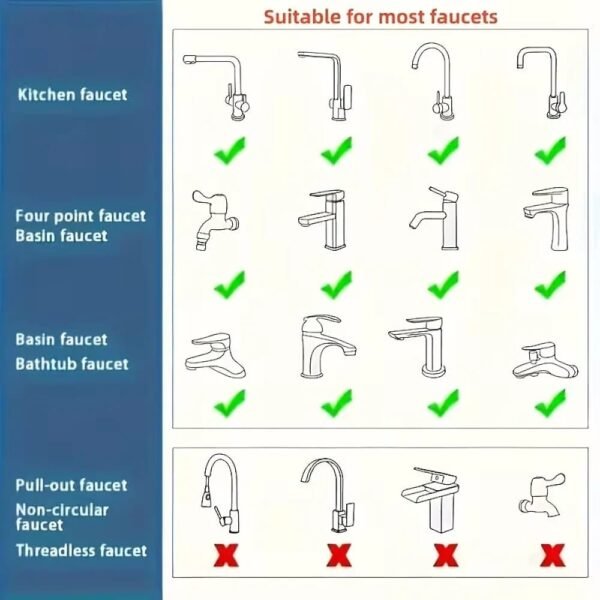 Suitable for most faucets

Kitchen faucet

Four point faucet
Basin faucet

Basin faucet
Bathtub faucet

Pull-out faucet
Non-circular faucet
Threadless faucet